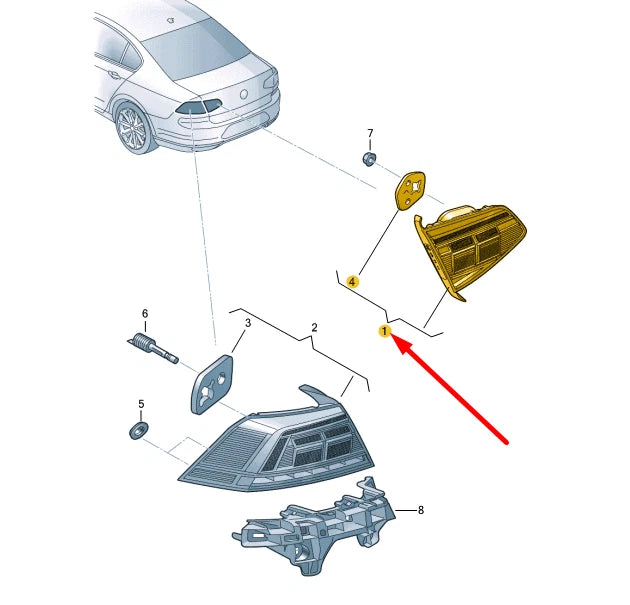 7
4
1
6
3
2
5
8