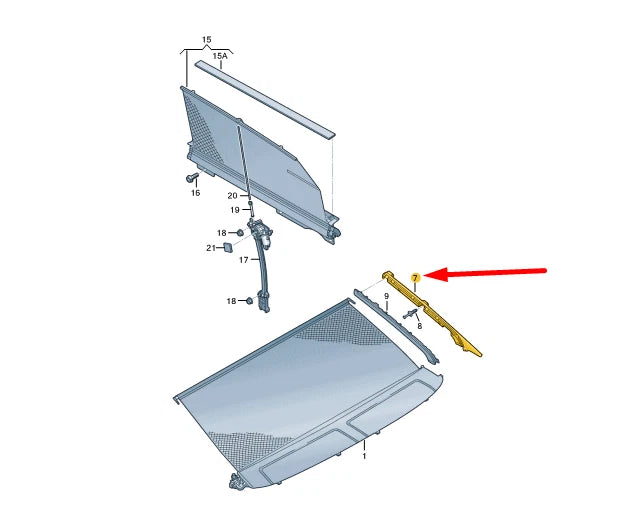 15
15A
16
20
19
18
21
17
18
7
9
8
1