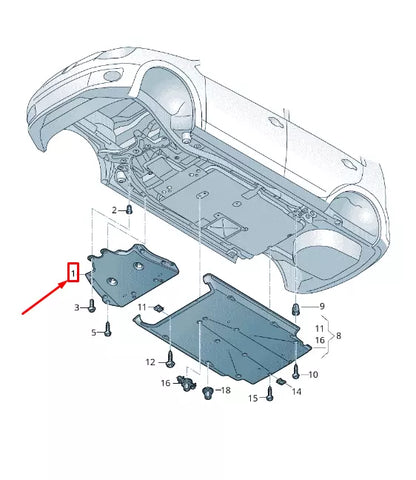 2
1
3
5
11
9
11
16
8
12
10
16
18
14
15