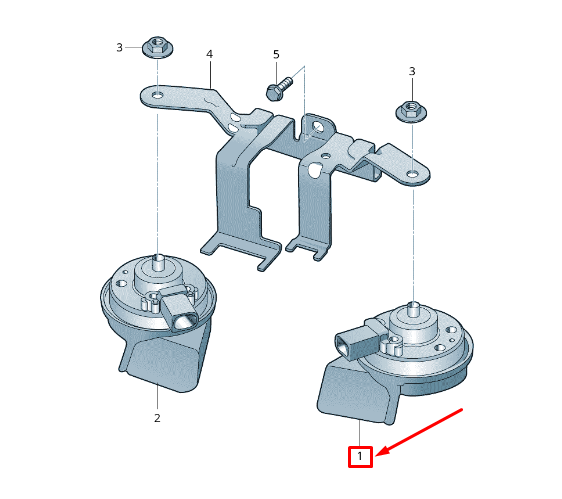 3
4
5
3
2
1