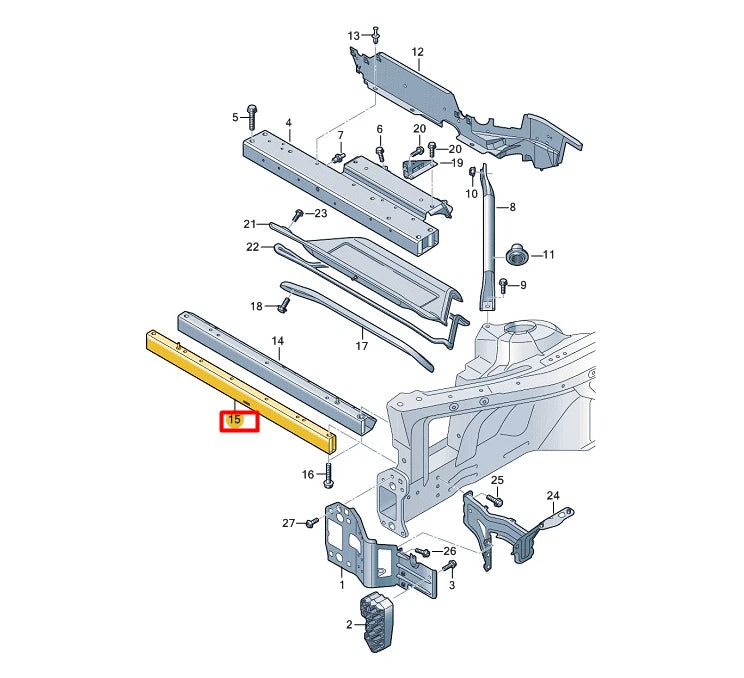 13
12
5
4
7
6
20
20
19
10
8
21
23
22
11
9
18
17
14
15
16
25
24
27
26
3
1
2