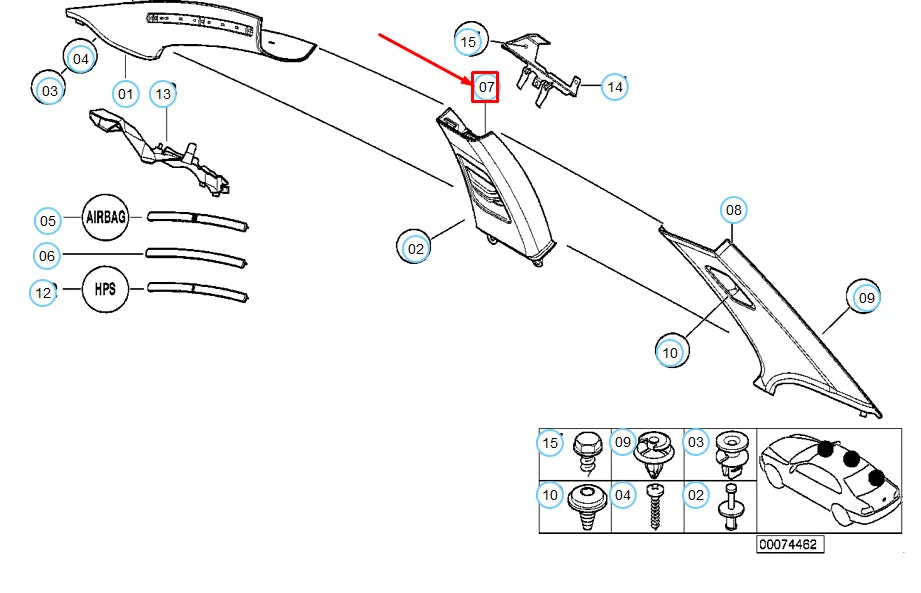 04
03
01
13
15
07
14
05 AIRBAG
06
12 HPS
02
08
09
10
15
09
03
10
04
02
00074462