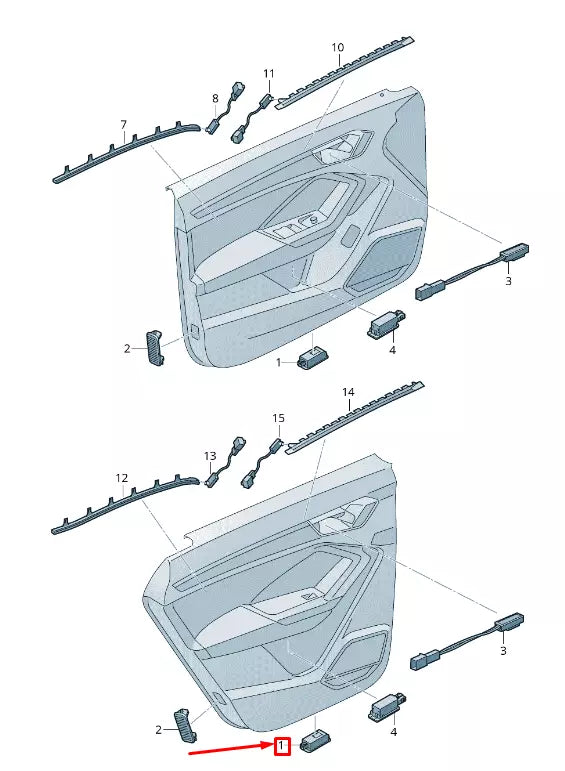 10
11
8
7
3
4
2
1
14
15
13
12
3
4
2
1