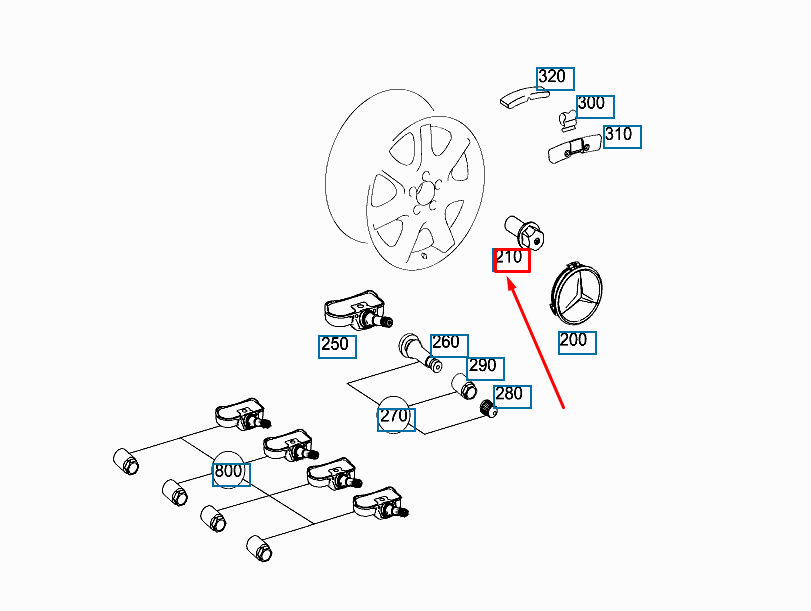 320
300
310
210
200
250
260
290
280
270
800