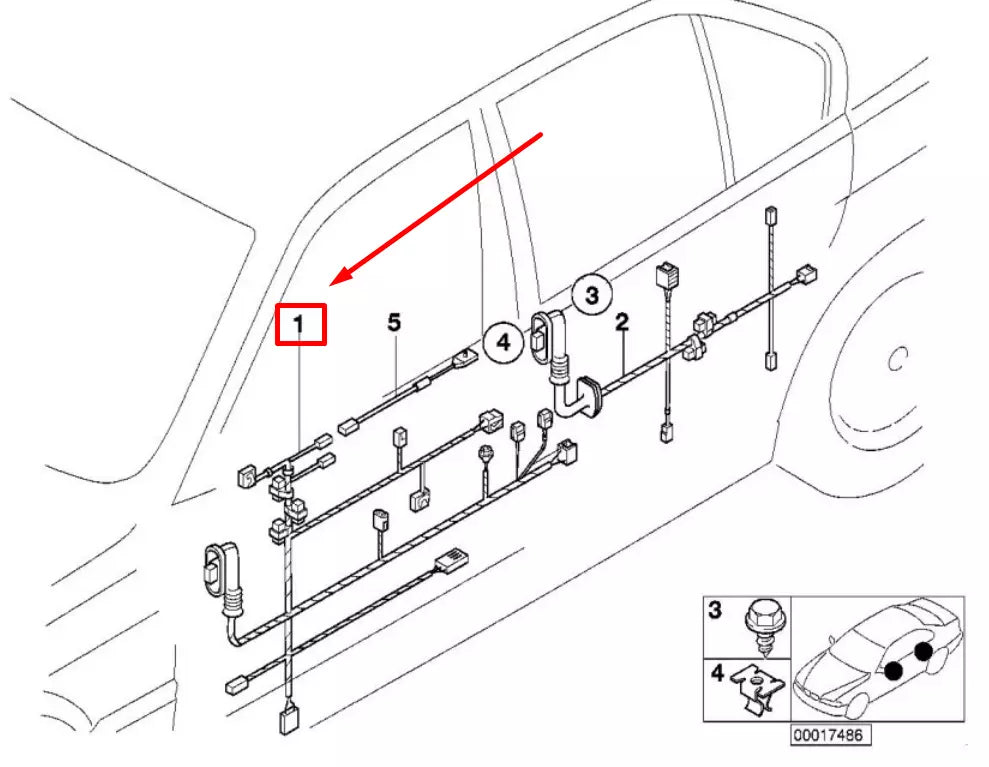 1
5
4
3
2
3
4
00017486