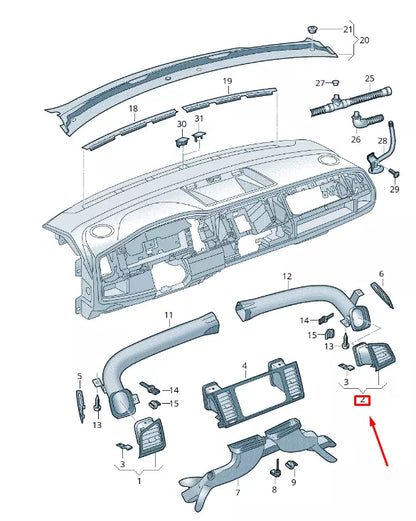 21
20
19
27
25
18
30
31
26
28
29
12
6
11
14
15
13
4
3
2
5
14
15
13
3
1
7
8
9