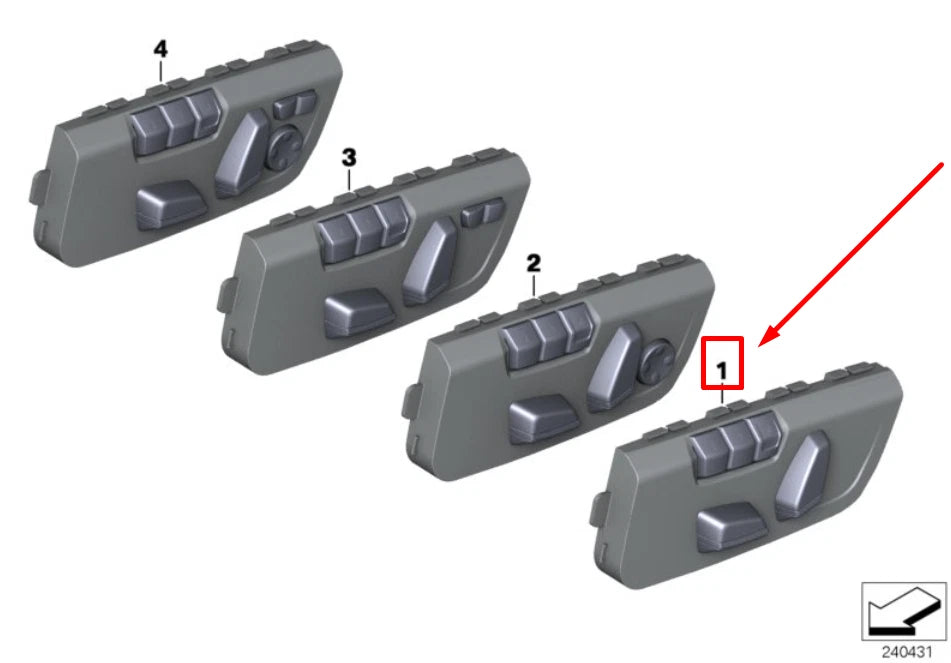 4
3
2
1
240431