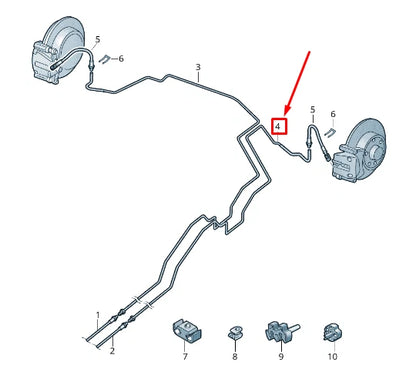 5
6
3
4
5
6
1
2
7
8
9
10