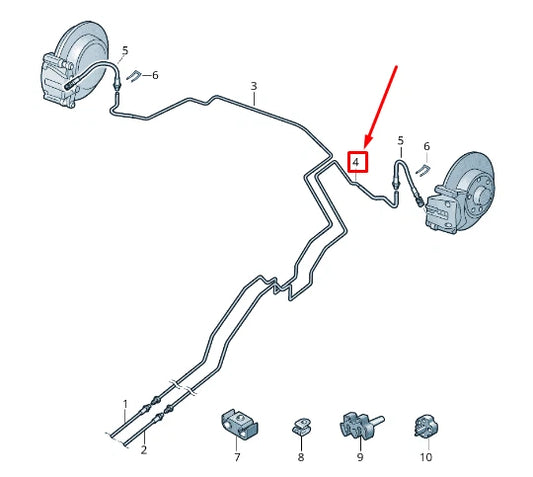 5
6
3
4
5
6
1
2
7
8
9
10