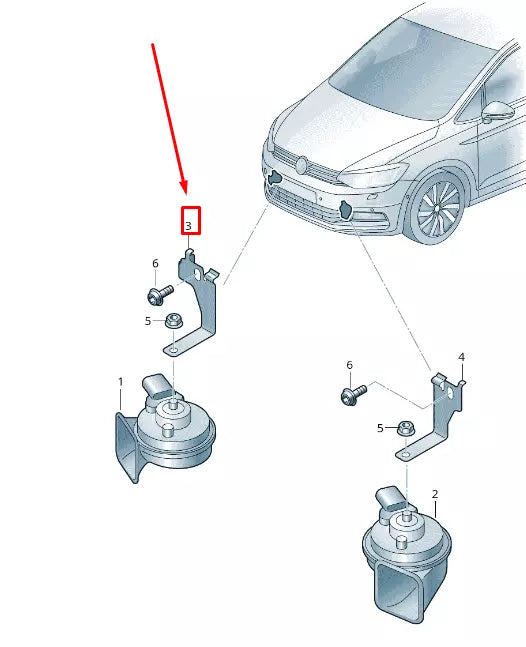 3
6
5
1
6
4
5
2