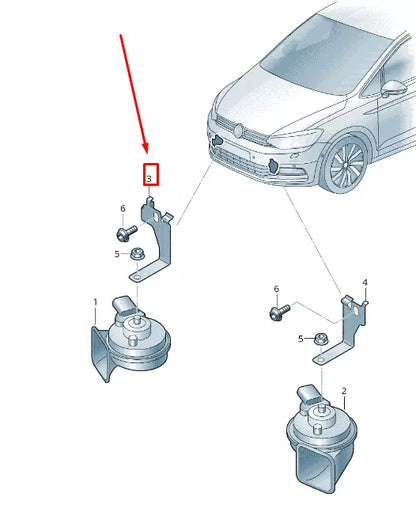 3
6
5
1
6
4
5
2