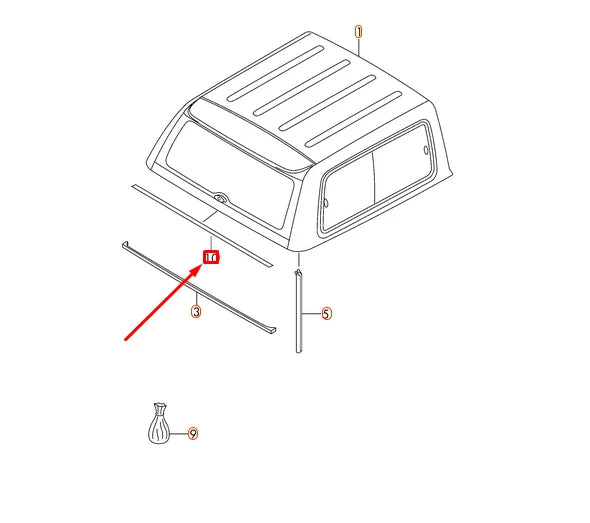 1
10
3
5
9