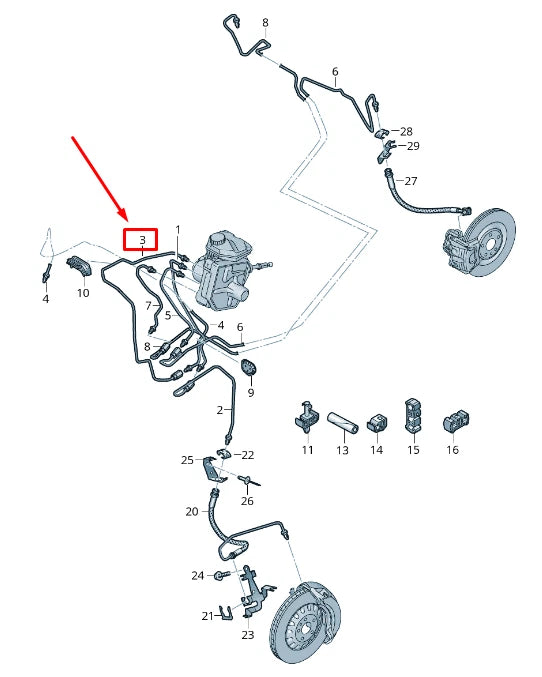 8
6
28
29
27
3
1
4
10
7
5
4
6
8
9
2
11
13
14
15
16
25
22
26
20
24
21
23