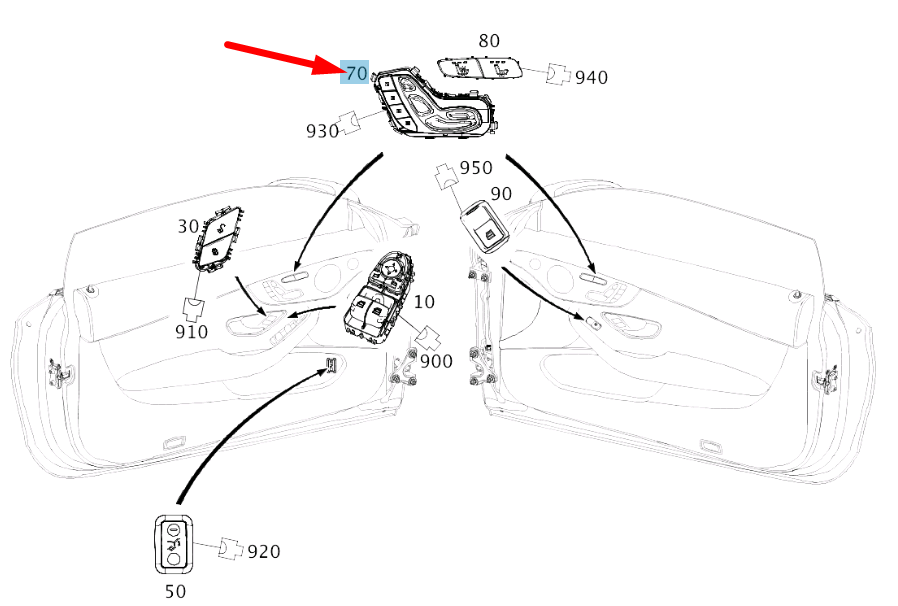 80
70
940
930
950
90
30
10
910
900
920
50