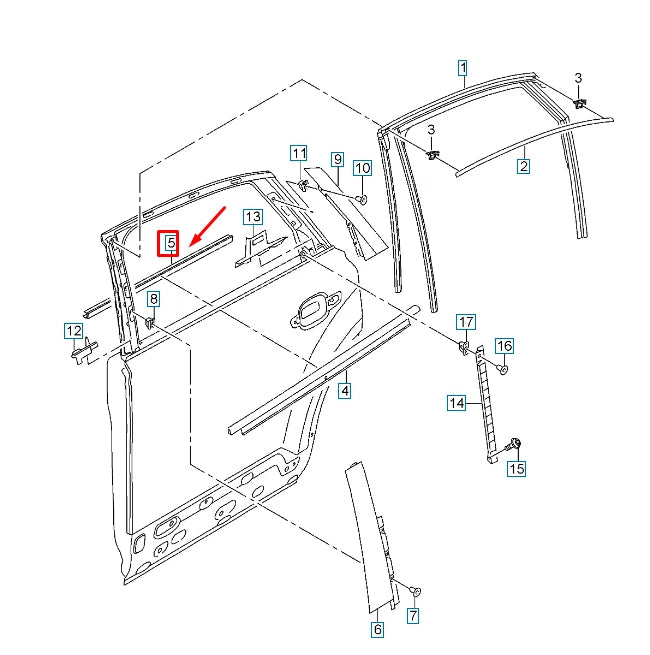 1
3
3
2
11
9
10
13
5
8
12
17
16
4
14
15
6
7