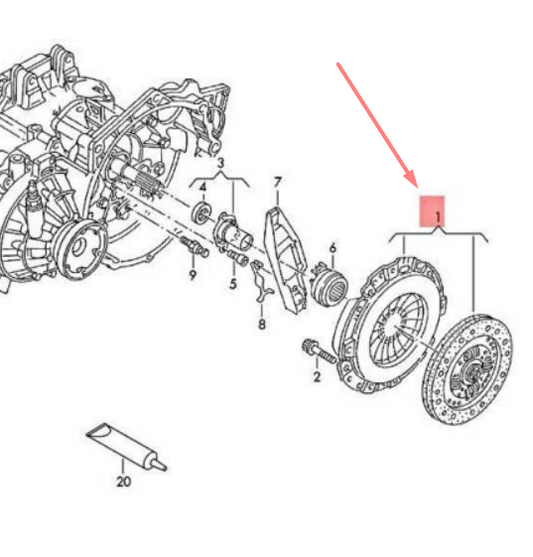 3
4
7
1
6
9
5
8
2
20