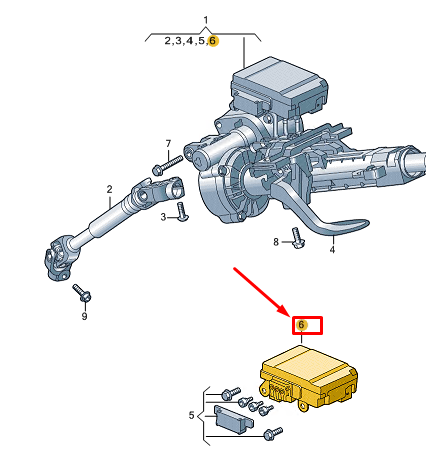 1
2,3,4,5,6
7
2
3
8
4
9
6
5