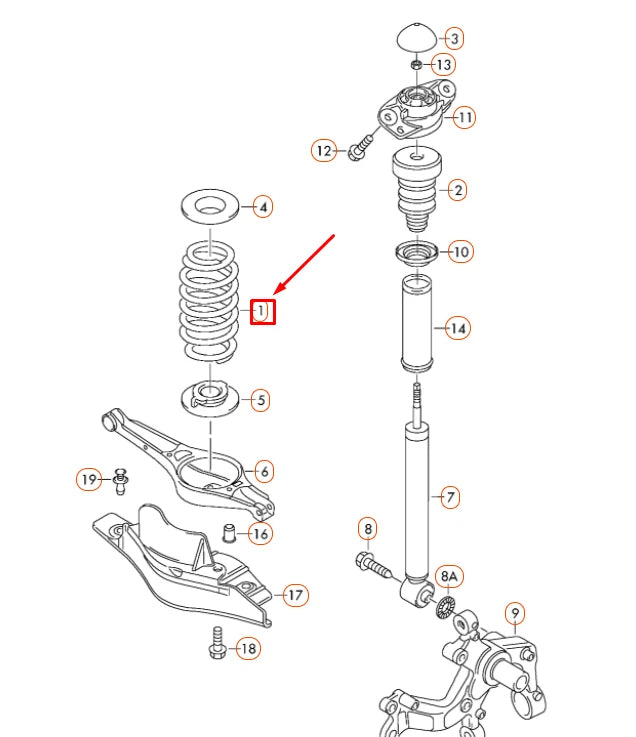 3
13
11
12
2
4
10
1
14
5
6
19
7
16
8
8A
17
9
18