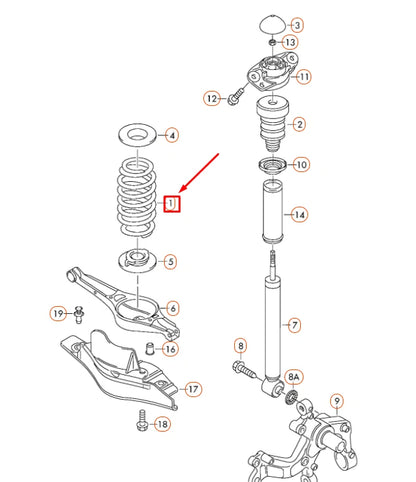 3
13
11
12
2
4
10
1
14
5
6
19
7
16
8
8A
17
9
18