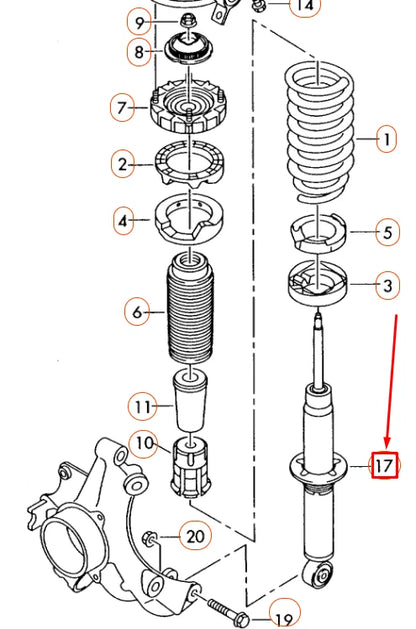 14
9
8
7
1
2
4
5
3
6
11
10
17
20
19