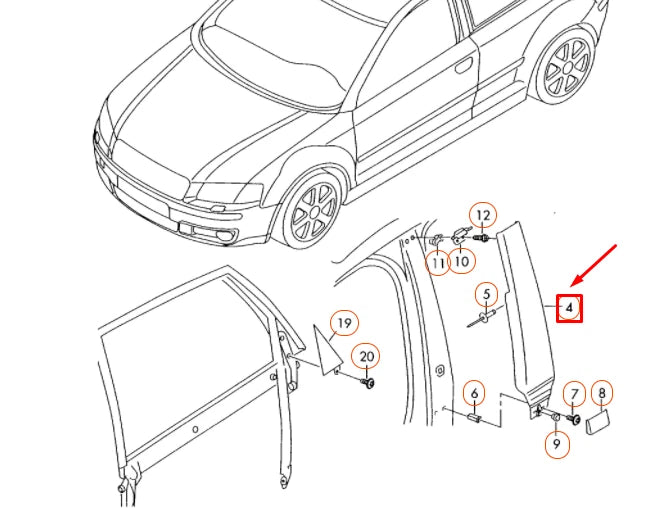 12
11
10
5
4
19
20
6
7
8
9