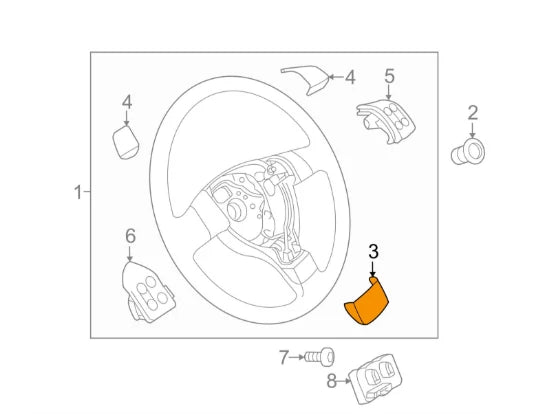 4
5
4
2
1
6
3
7
8