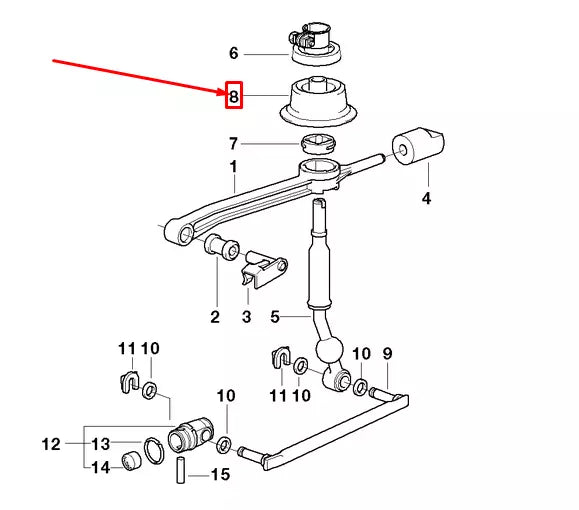 6
8
7
1
4
2
3
5
11 10
10 9
11 10
10
12
13
14
15