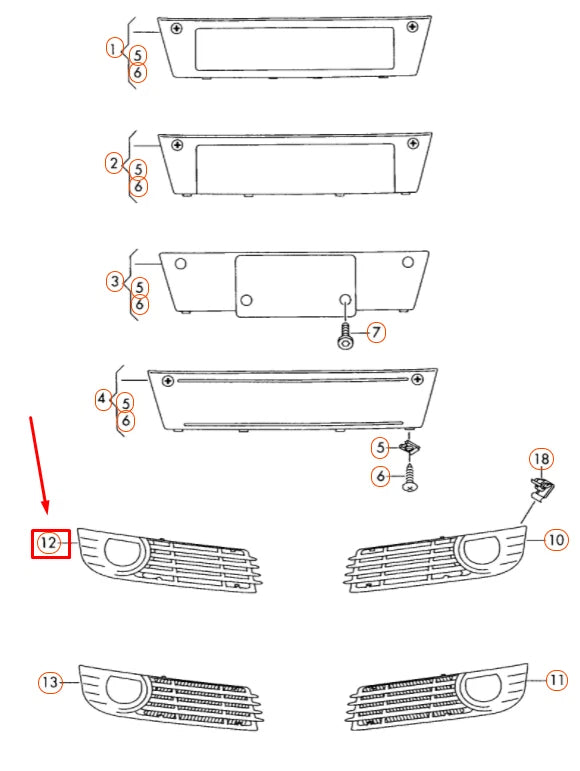 1
5
6
2
5
6
3
5
6
7
4
5
6
5
6
18
12
10
13
11