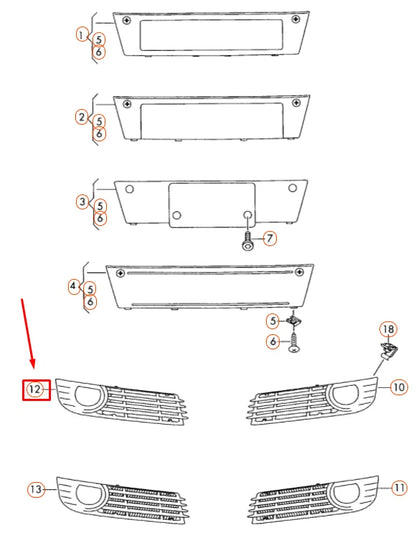 1
5
6
2
5
6
3
5
6
7
4
5
6
5
6
18
12
10
13
11