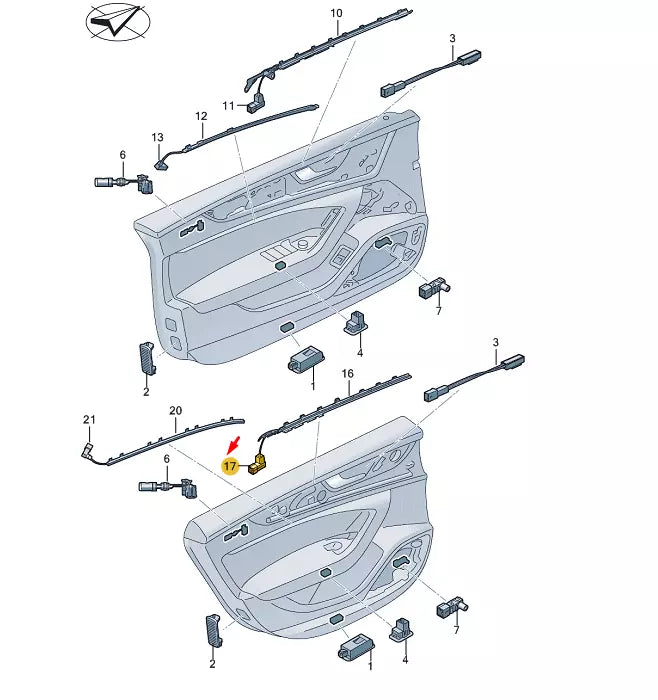 10
3
11
12
13
6
7
4
2
1
3
16
21
20
17
6
7
2
1
4