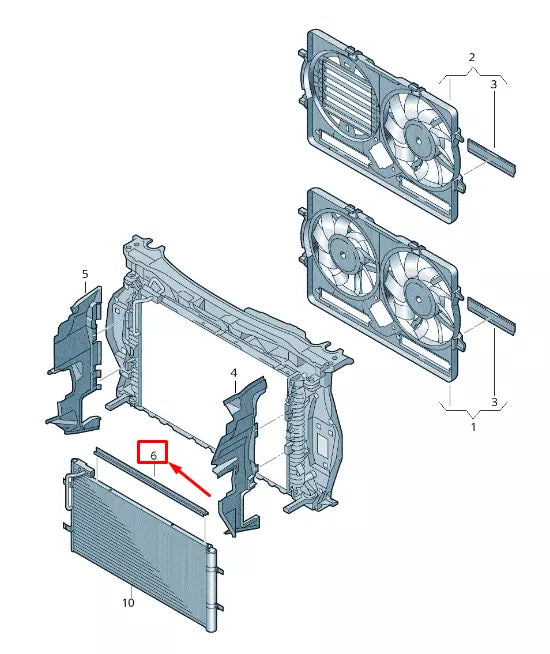 2
3
5
4
3
1
6
10