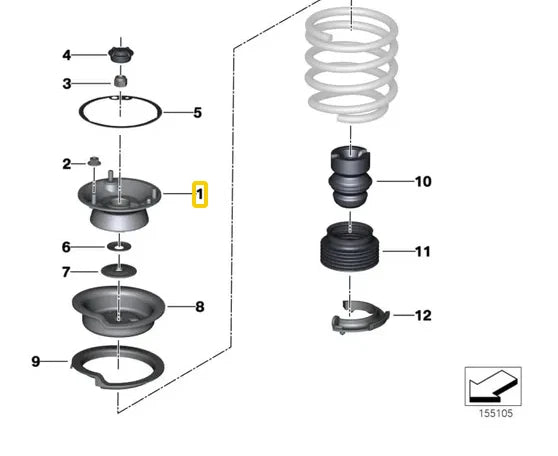 4
3
5
2
1
6
7
8
9
10
11
12
155105