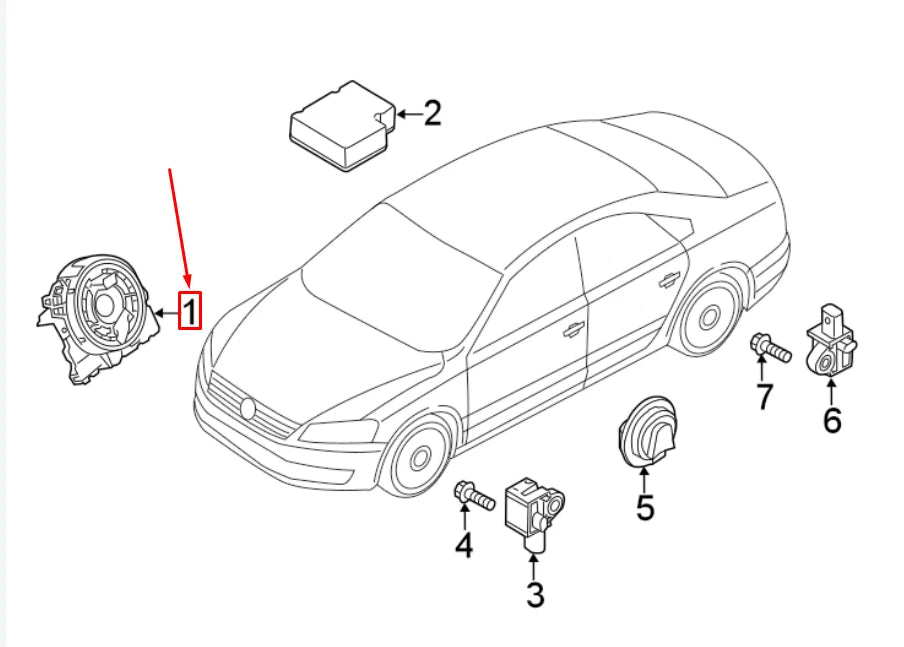 2
1
7
6
5
4
3