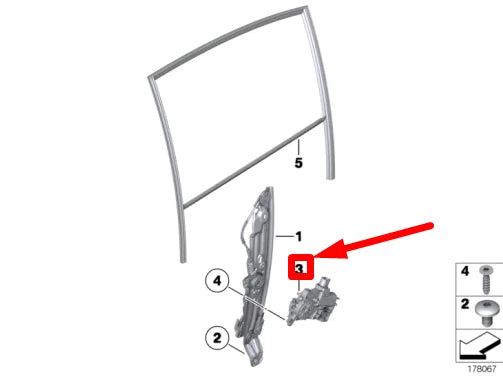 5
1
3
4
2
4
2
178067