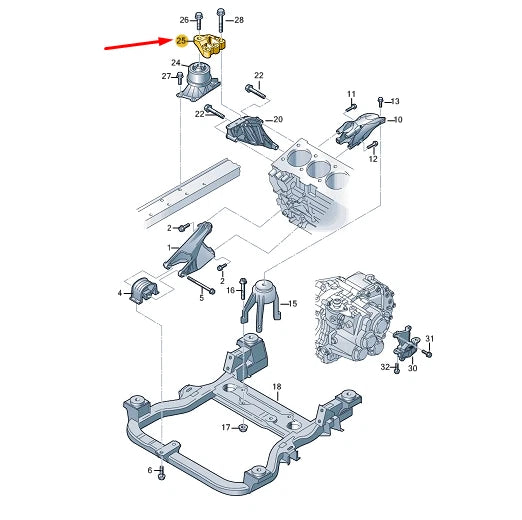 26
28
25
24
27
22
22
20
11
13
10
12
2
1
2
4
5
16
15
31
32
30
18
17
6