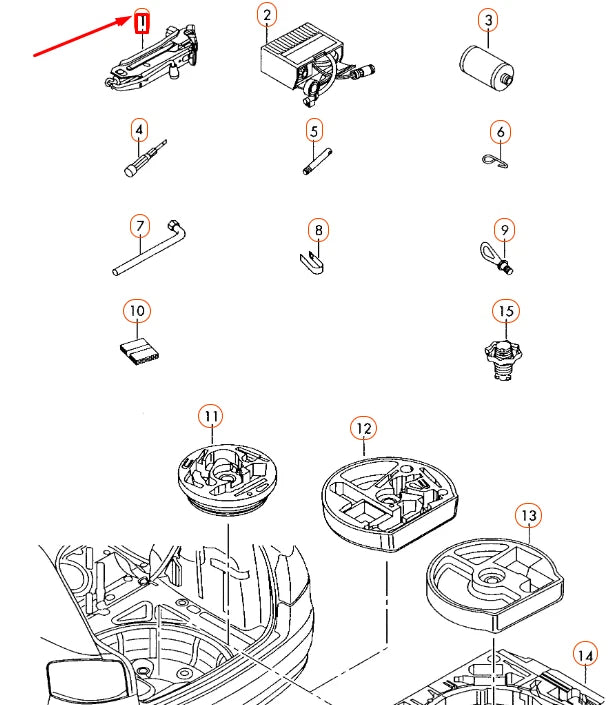 1
2
3
4
5
6
7
8
9
10
15
11
12
13
14