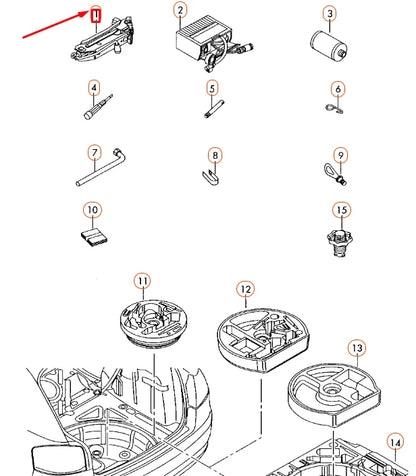 1
2
3
4
5
6
7
8
9
10
15
11
12
13
14