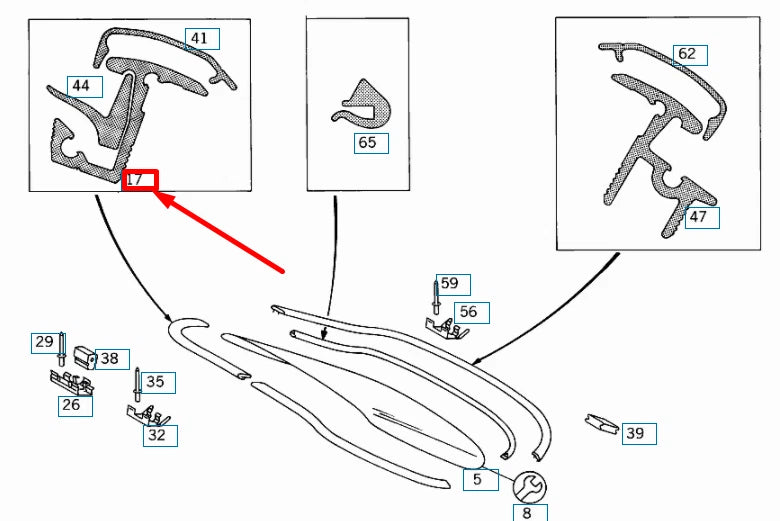 41
44
17
65
62
47
59
56
29
38
35
26
32
39
5
8