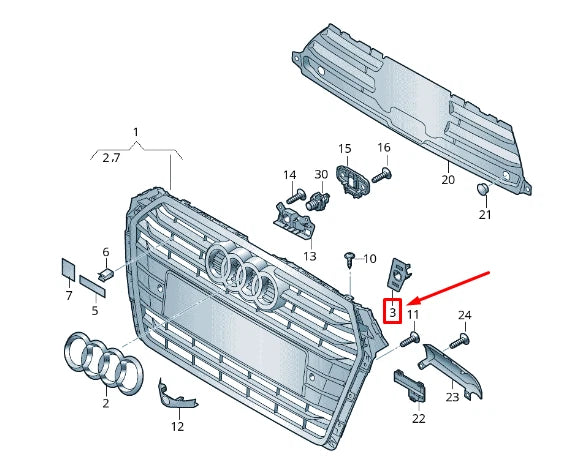 1
2.7
15
16
14
30
20
21
13
6
10
7
5
3
11
24
2
12
23
22