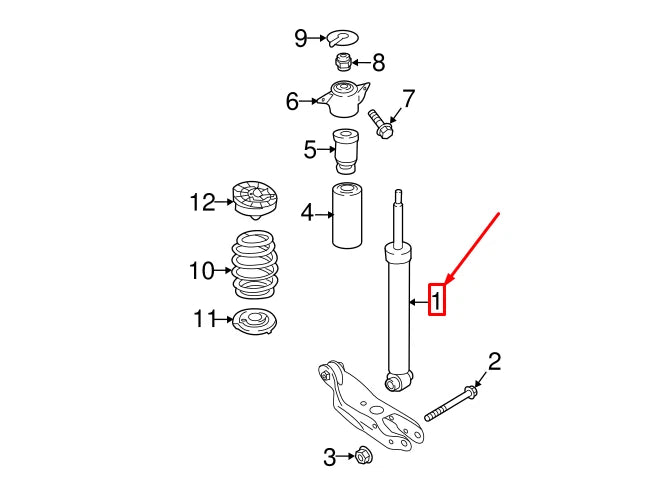 9
8
6
7
5
12
4
10
1
11
2
3