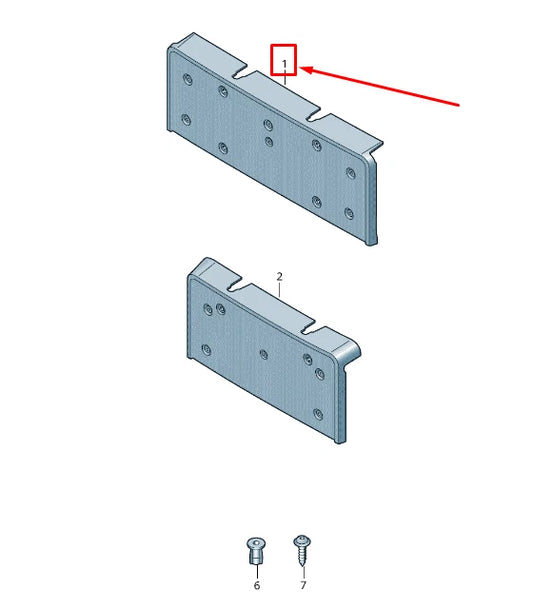 1

2

6

7