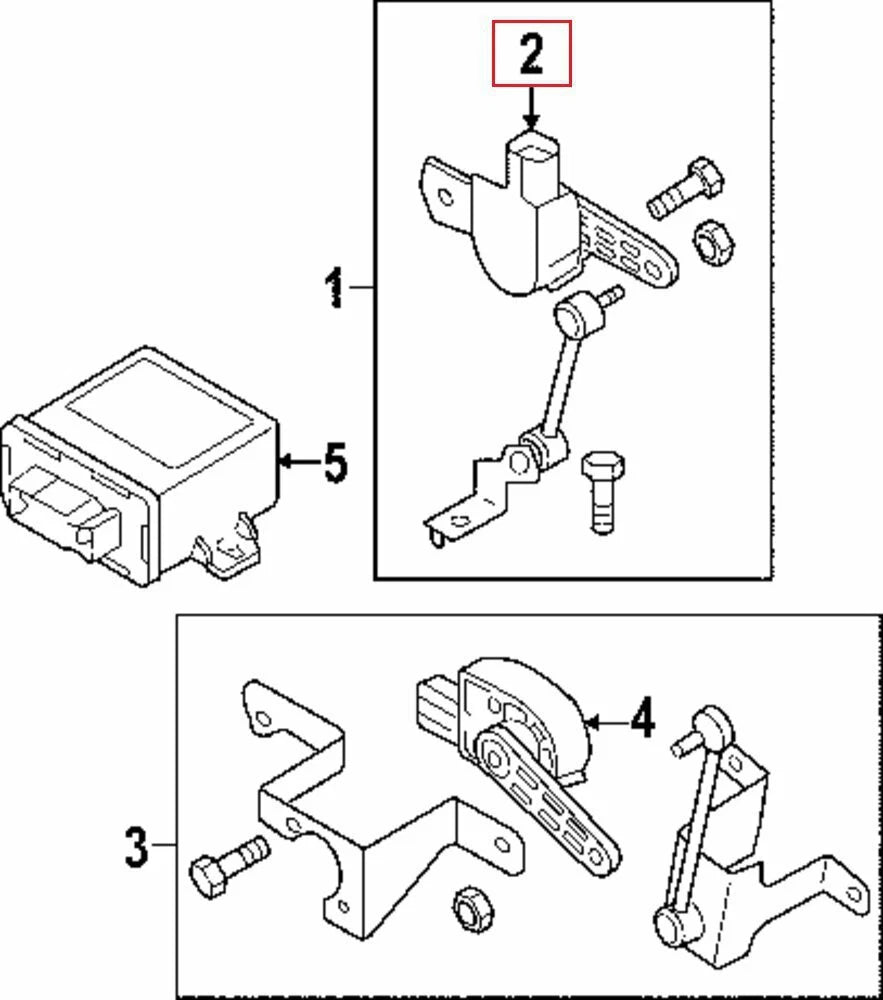 2

1

5

4

3