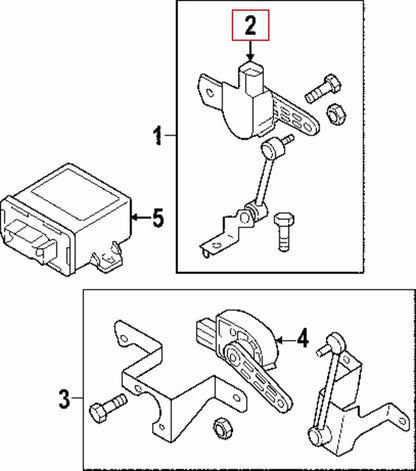 2
1
5
4
3