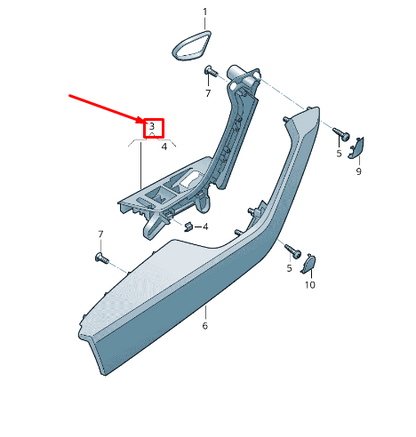 1
7
3
4
5
9
4
7
5
10
6