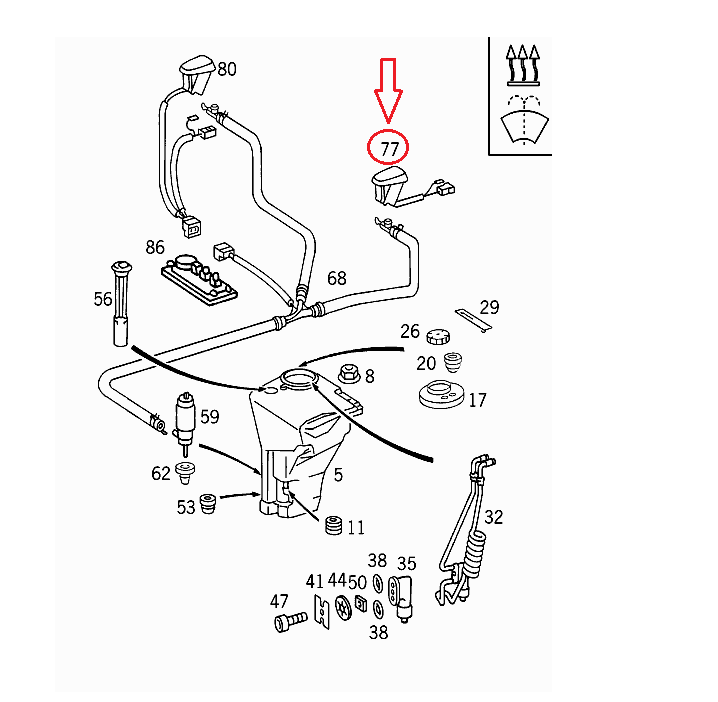 80
77
86
68
56
29
26
20
8
17
59
62
5
53
11
32
38
35
41
44
50
47
38