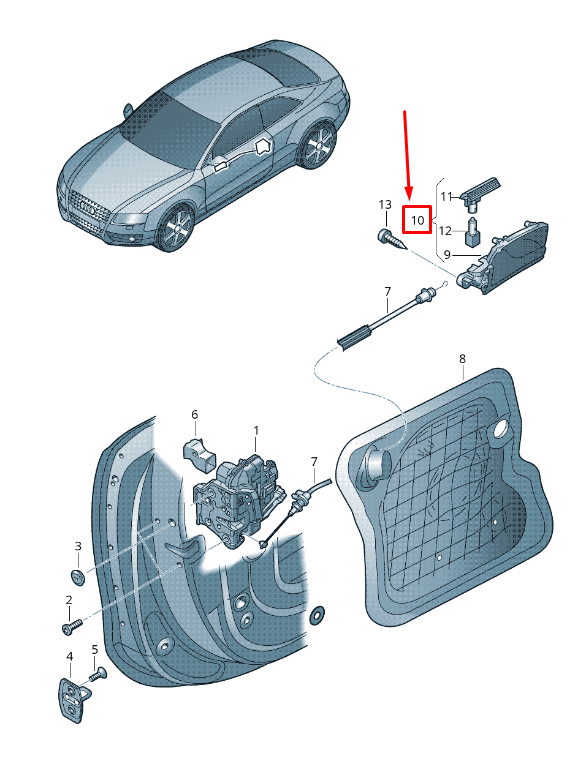 13
10
11
12
9
7
8
6
1
7
3
2
4
5