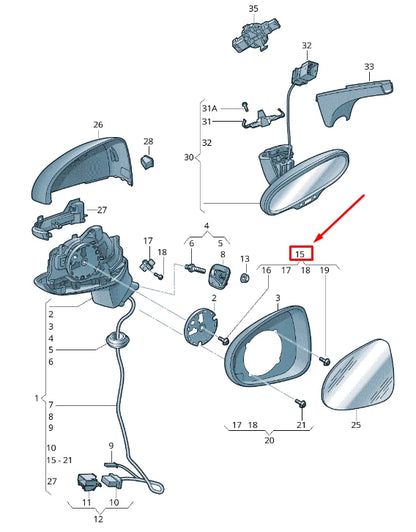 35
32
33
31A
31
32
30
26
28
27
4
6
5
17
18
8
13
15
16
17
18
19
2
3
2
3
4
5
6
1
7
8
9
10
15 - 21
27
9
11
10
12
17
18
21
20
25