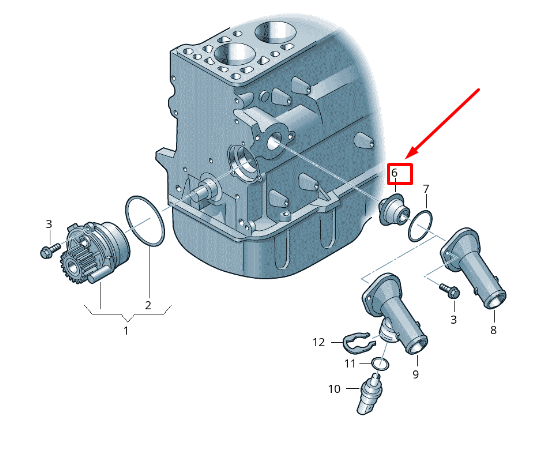 6
7
3
2
1
3
8
12
11
9
10