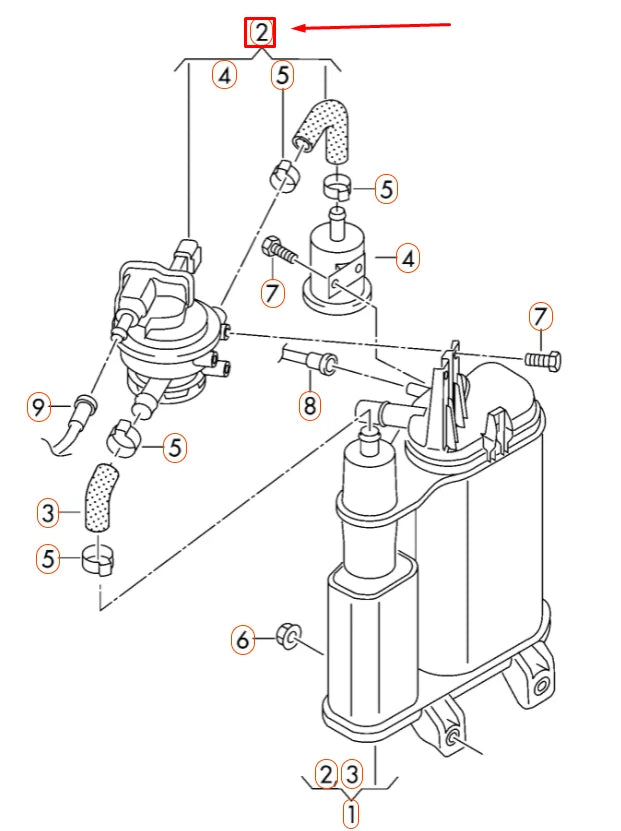 2
4
5
5
4
7
7
8
9
5
3
5
6
2
3
1