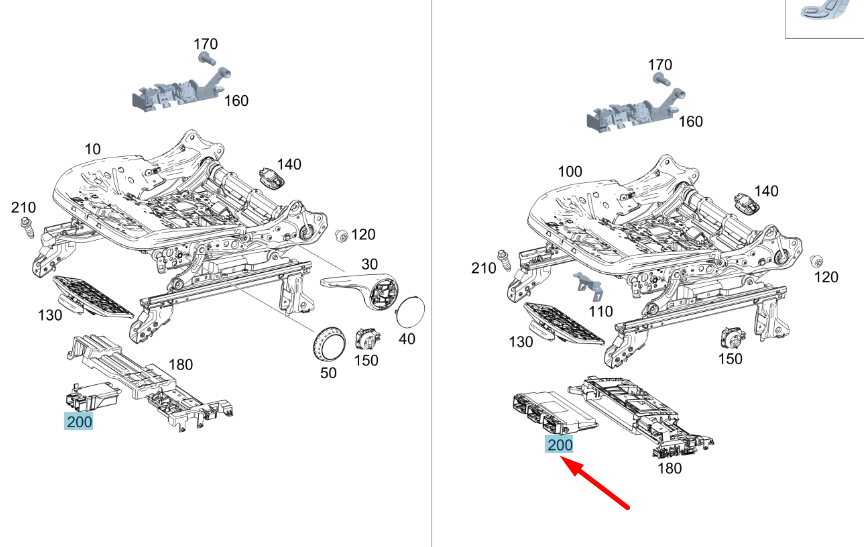 170
160
10
140
210
120
30
130
40
50
150
180
200

170
160
100
140
210
120
110
130
150
200
180